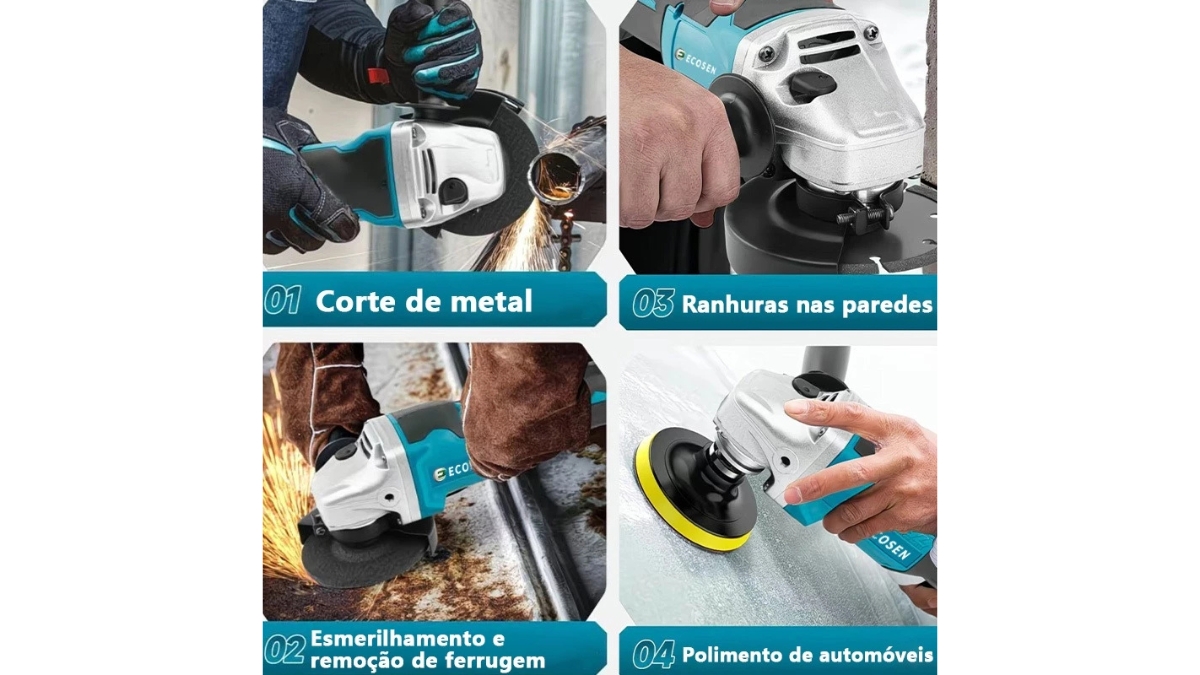 ECOSEN

01 Corte de metal

03 Ranhuras nas paredes

ECOSEN

ECOSEN

02 Esmerilhamento e remoção de ferrugem

04 Polimento de automóveis