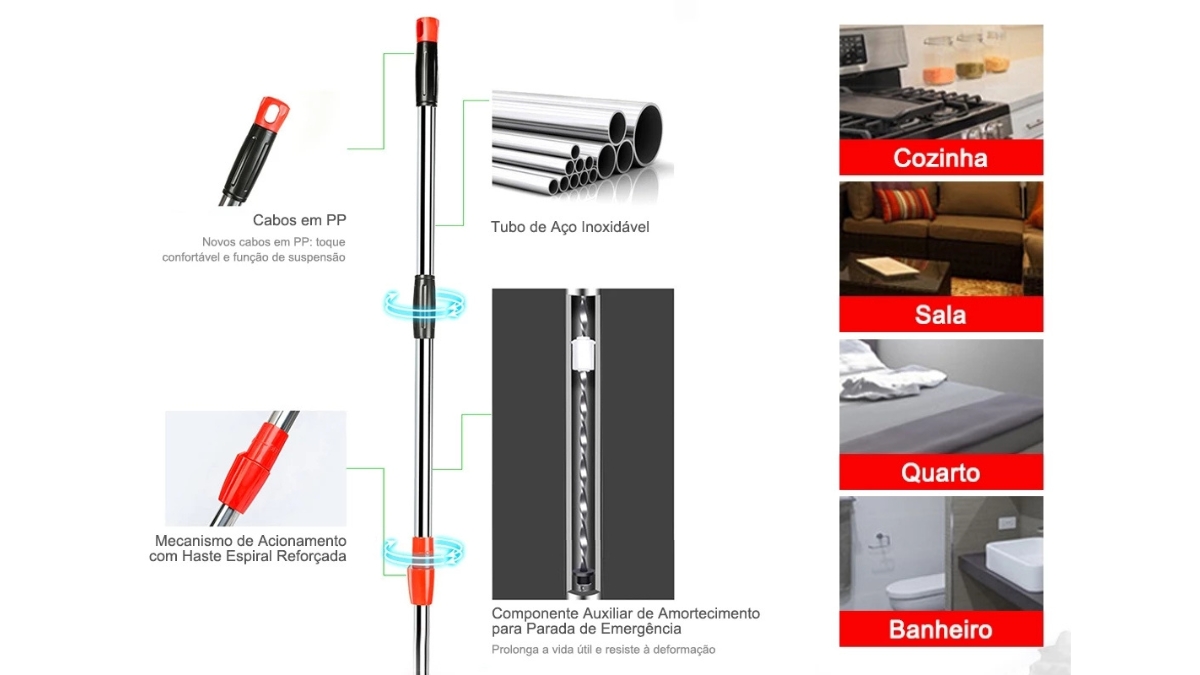 Cabos em PP
Novos cabos em PP: toque confortável e função de suspensão

Tubo de Aço Inoxidável

Mecanismo de Acionamento com Haste Espiral Reforçada

Componente Auxiliar de Amortecimento para Parada de Emergência
Prolonga a vida útil e resiste à deformação

Cozinha

Sala

Quarto

Banheiro